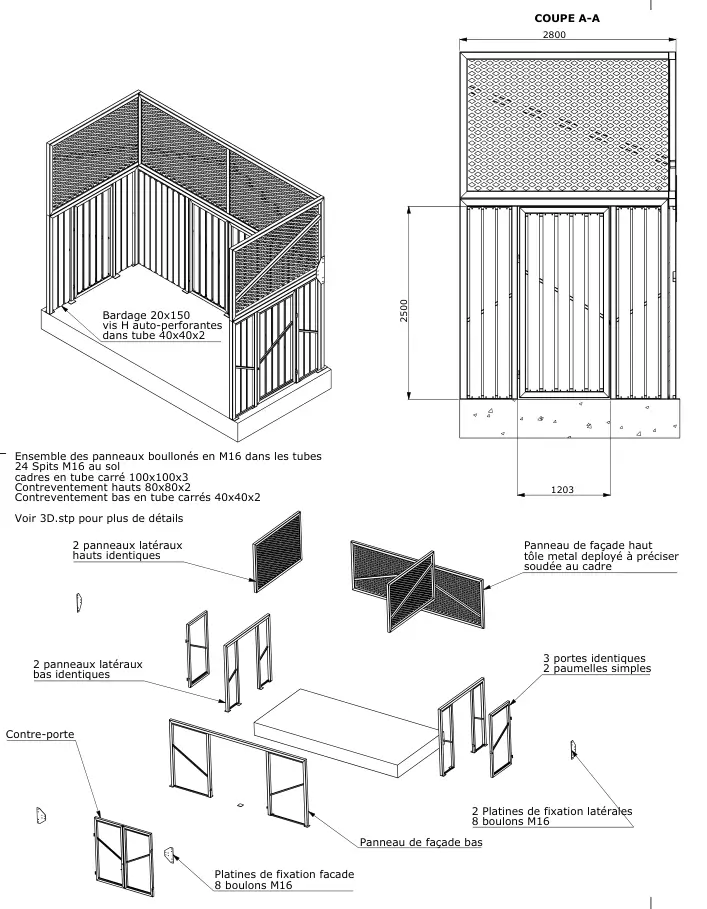 COUPE A-A

2800

2500

1203

Bardage 20x150
vis H auto-perforantes
dans tube 40x40x2

Ensemble des panneaux boullonés en M16 dans les tubes
24 Spits M16 au sol
cadres en tube carré 100x100x3
Contreventement hauts 80x80x2
Contreventement bas en tube carrés 40x40x2

Voir 3D.stp pour plus de détails

2 panneaux latéraux
hauts identiques

Panneau de façade haut
tôle metal deployé à préciser
soudée au cadre

2 panneaux latéraux
bas identiques

3 portes identiques
2 paumelles simples

Contre-porte

2 Platines de fixation latérales
8 boulons M16

Panneau de façade bas

Platines de fixation facade
8 boulons M16